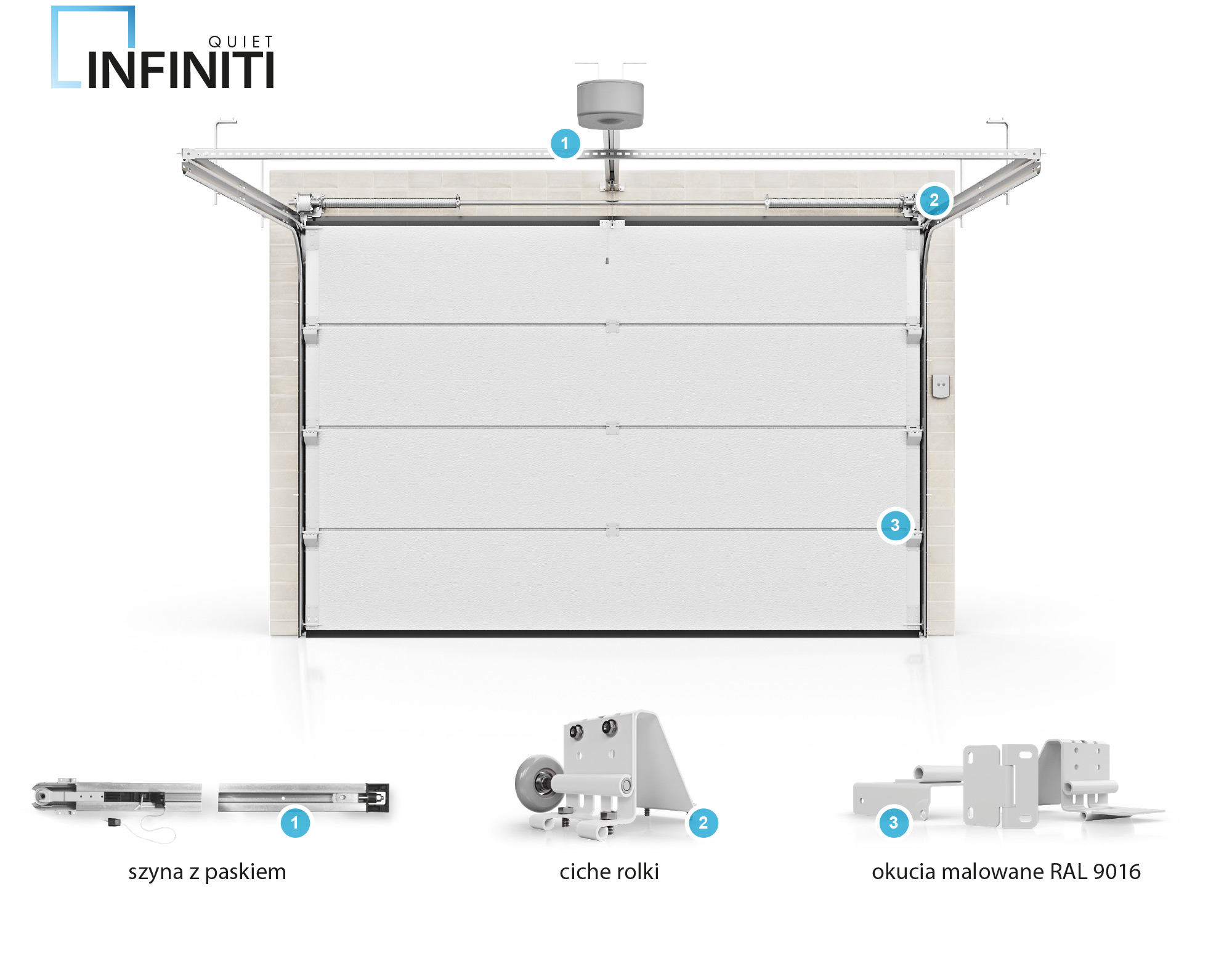 QUIET
INFINITI

1

2

3

1
szyna z paskiem

2
ciche rolki

3
okucia malowane RAL 9016